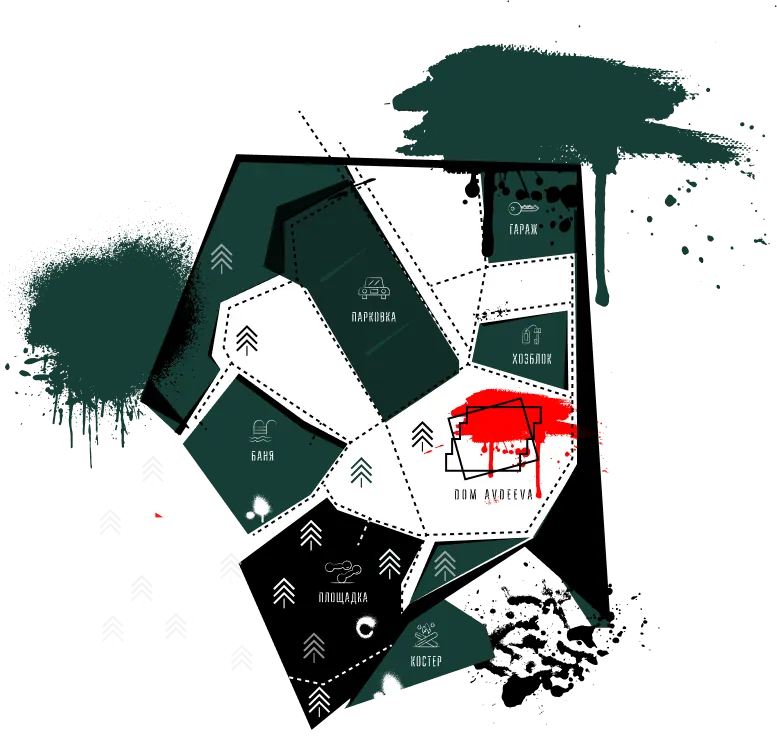 ГАРАЖ

ПАРКОВКА

ХОЗБЛОК

БАНЯ

DOM AVDEEVA

ПЛОЩАДКА

КОСТЕР